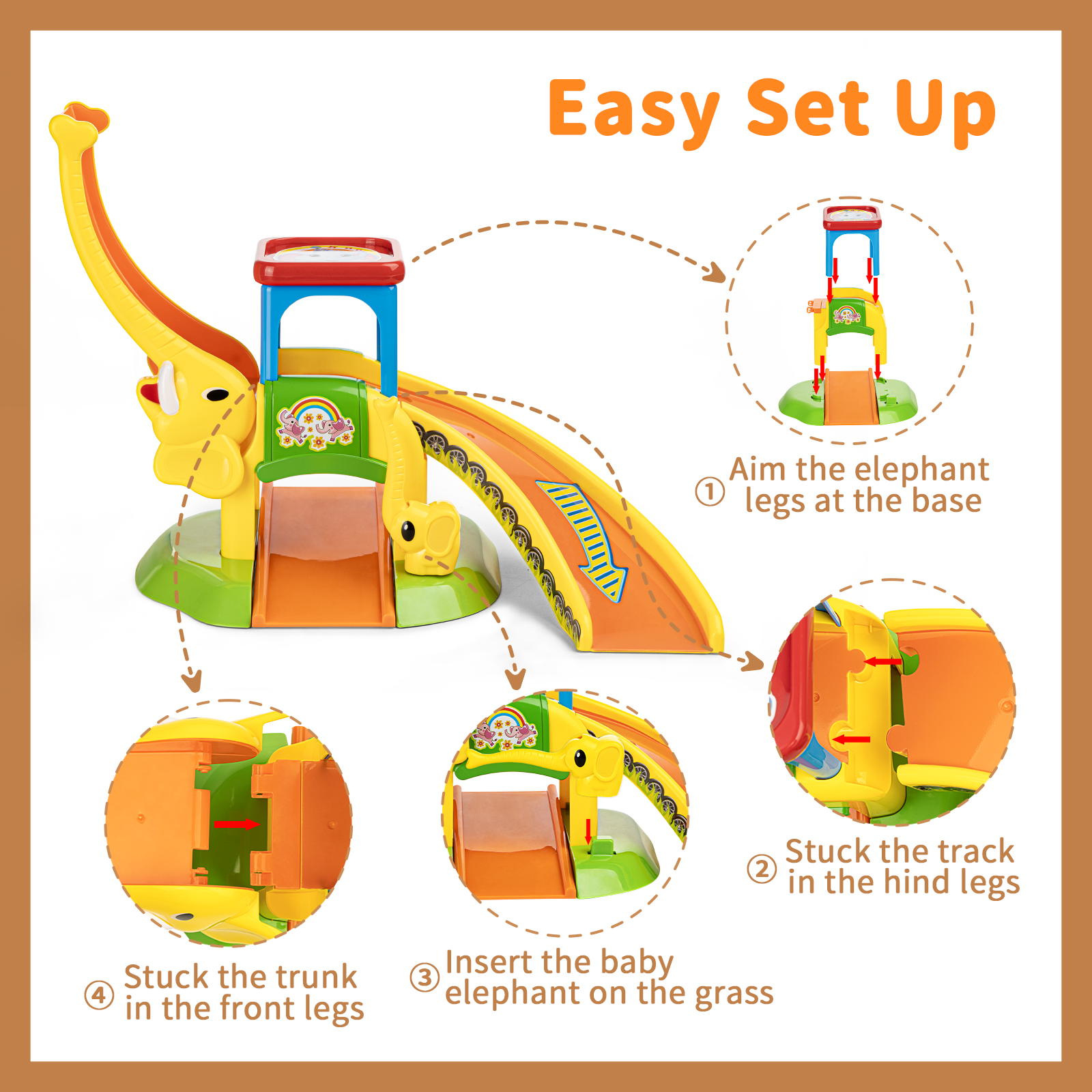 Easy Set Up

① Aim the elephant legs at the base

② Stuck the track in the hind legs

③ Insert the baby elephant on the grass

④ Stuck the trunk in the front legs